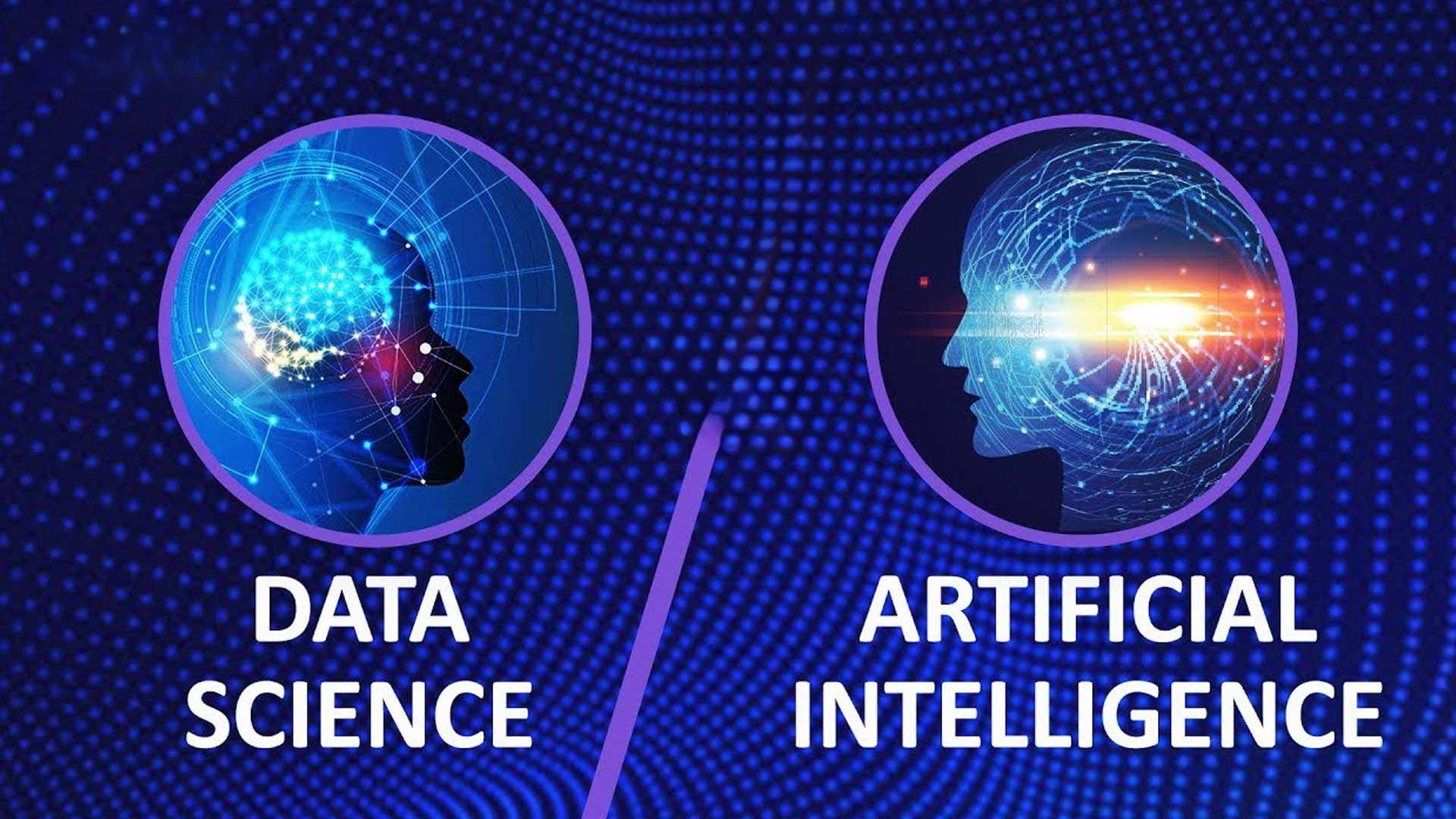 DATA SCIENCE

ARTIFICIAL INTELLIGENCE